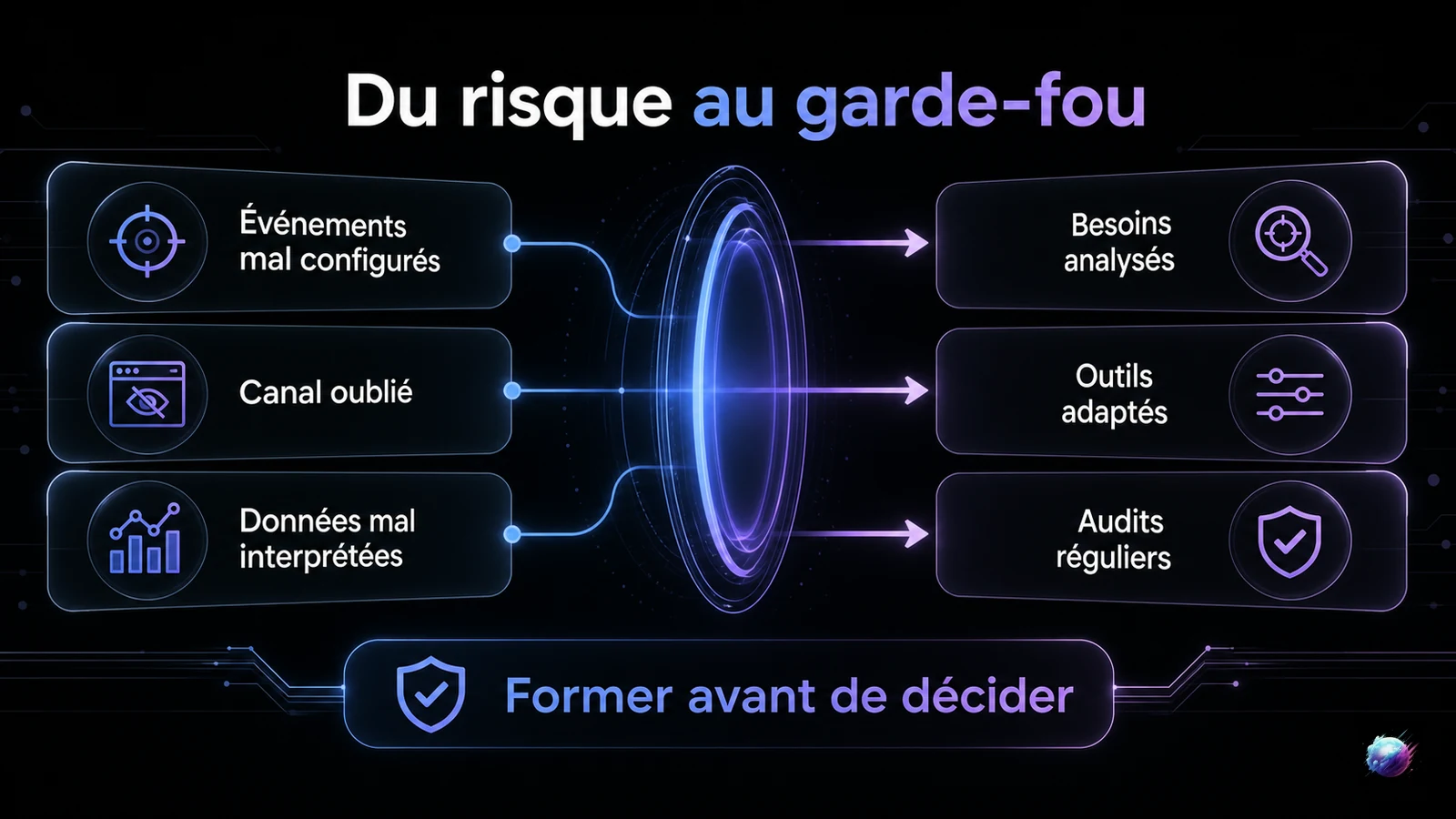 Du risque au garde-fou

Événements mal configurés

Canal oublié

Données mal interprétées

Besoins analysés

Outils adaptés

Audits réguliers

Former avant de décider