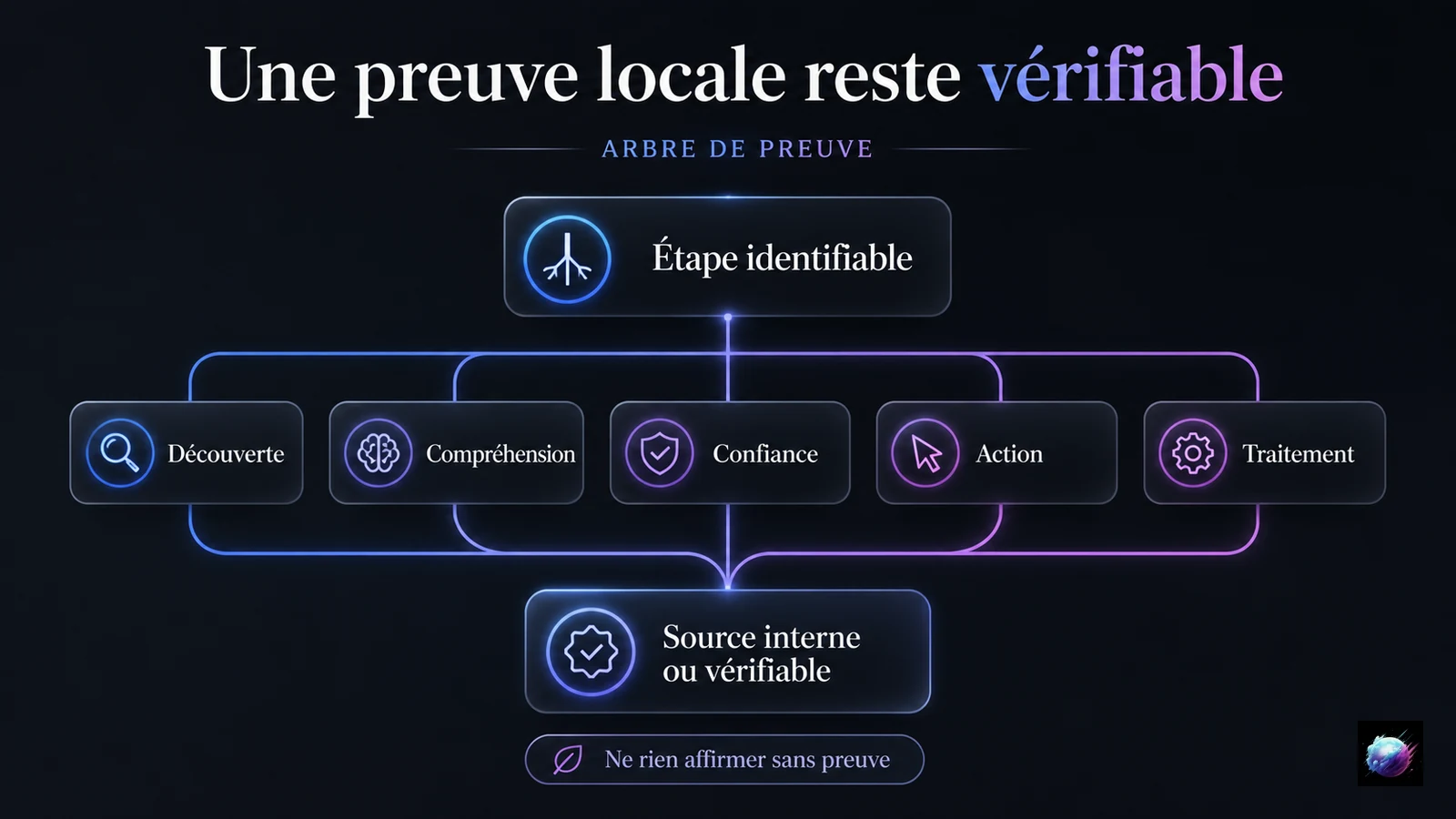 Une preuve locale reste vérifiable

ARBRE DE PREUVE

Étape identifiable

Découverte

Compréhension

Confiance

Action

Traitement

Source interne ou vérifiable

Ne rien affirmer sans preuve