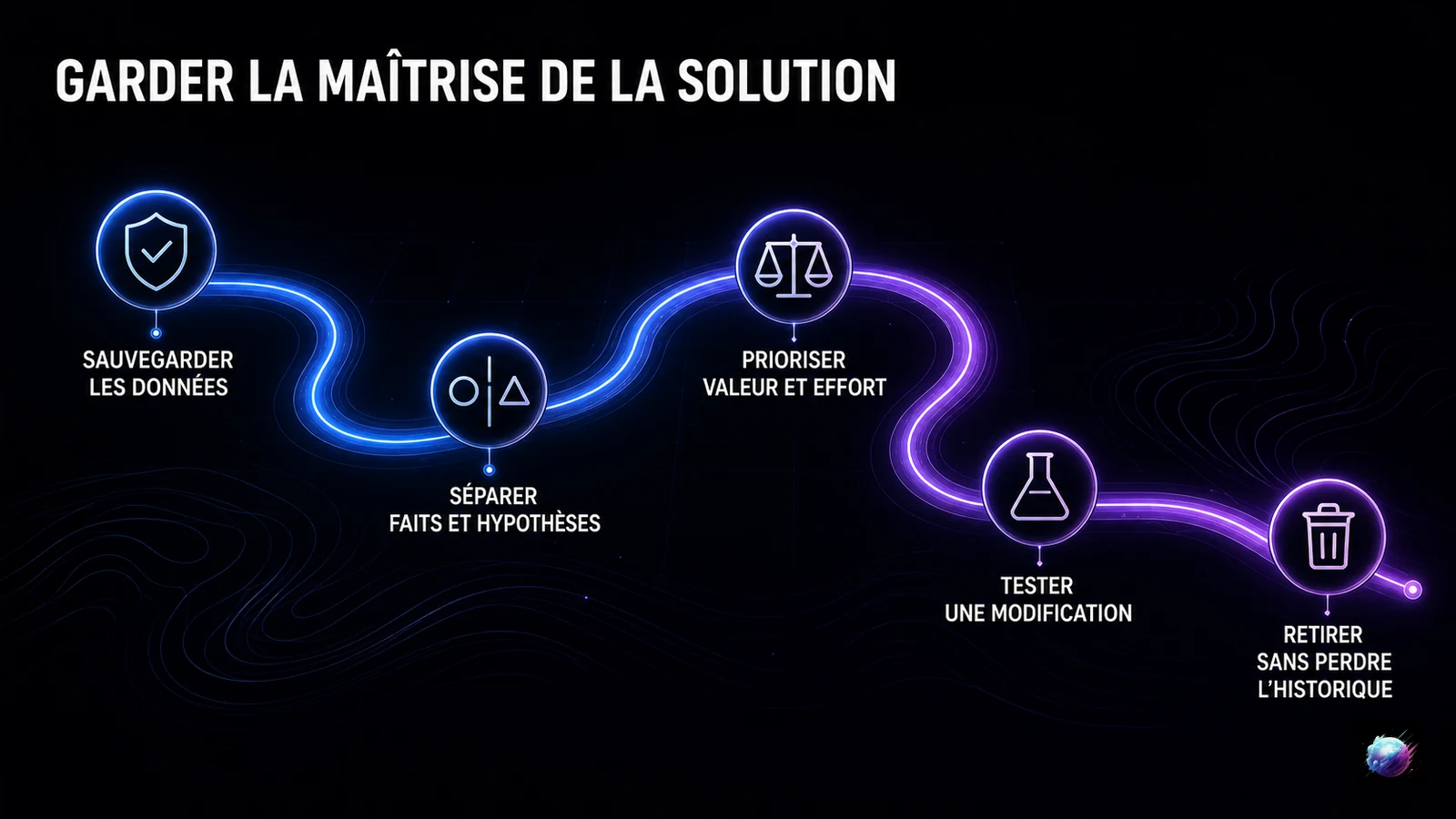 GARDER LA MAÎTRISE DE LA SOLUTION

SAUVEGARDER LES DONNÉES

SÉPARER FAITS ET HYPOTHÈSES

PRIORISER VALEUR ET EFFORT

TESTER UNE MODIFICATION

RETIRER SANS PERDRE L'HISTORIQUE