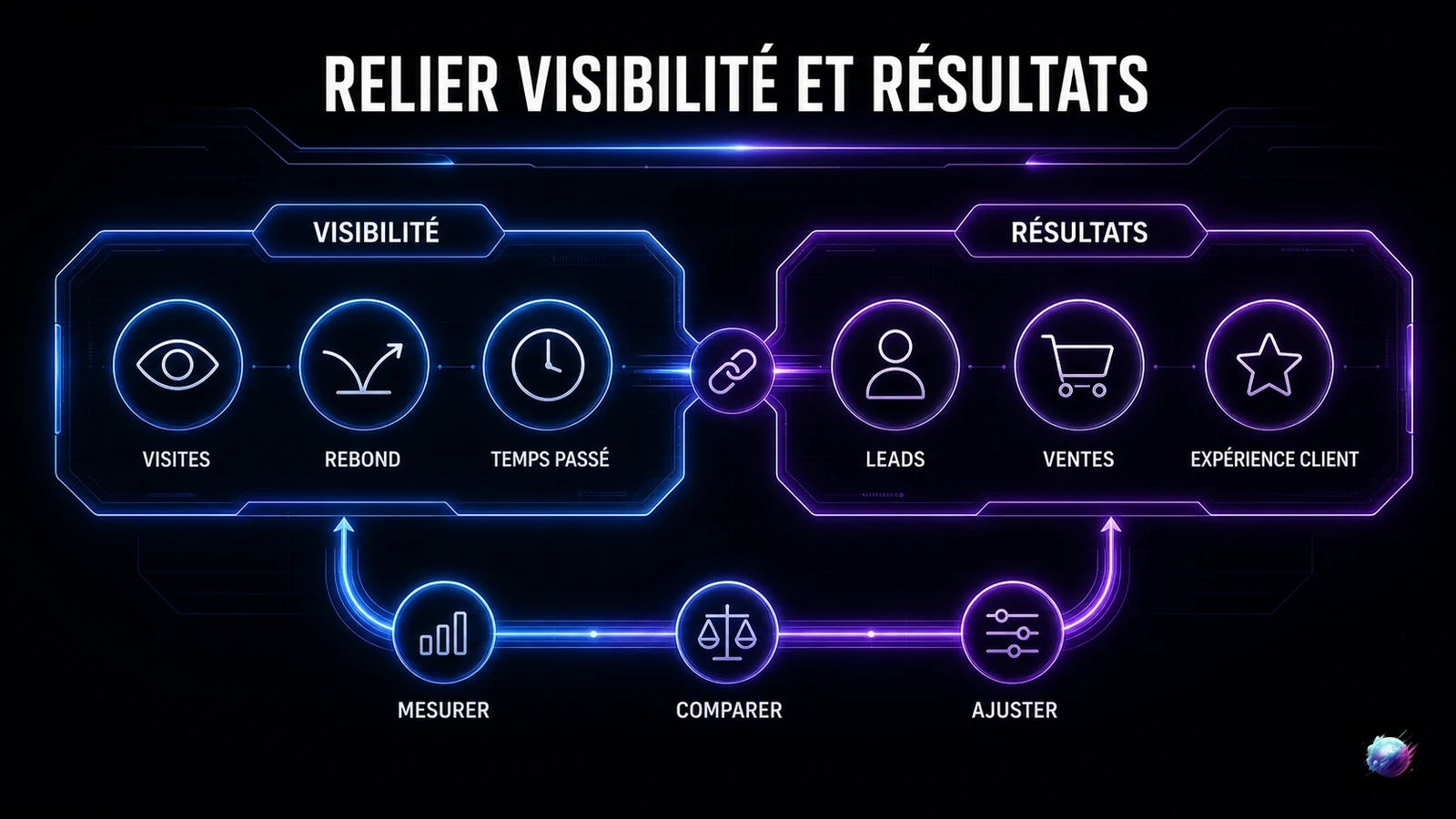 RELIER VISIBILITÉ ET RÉSULTATS

VISIBILITÉ

VISITES

REBOND

TEMPS PASSÉ

RÉSULTATS

LEADS

VENTES

EXPÉRIENCE CLIENT

MESURER

COMPARER

AJUSTER