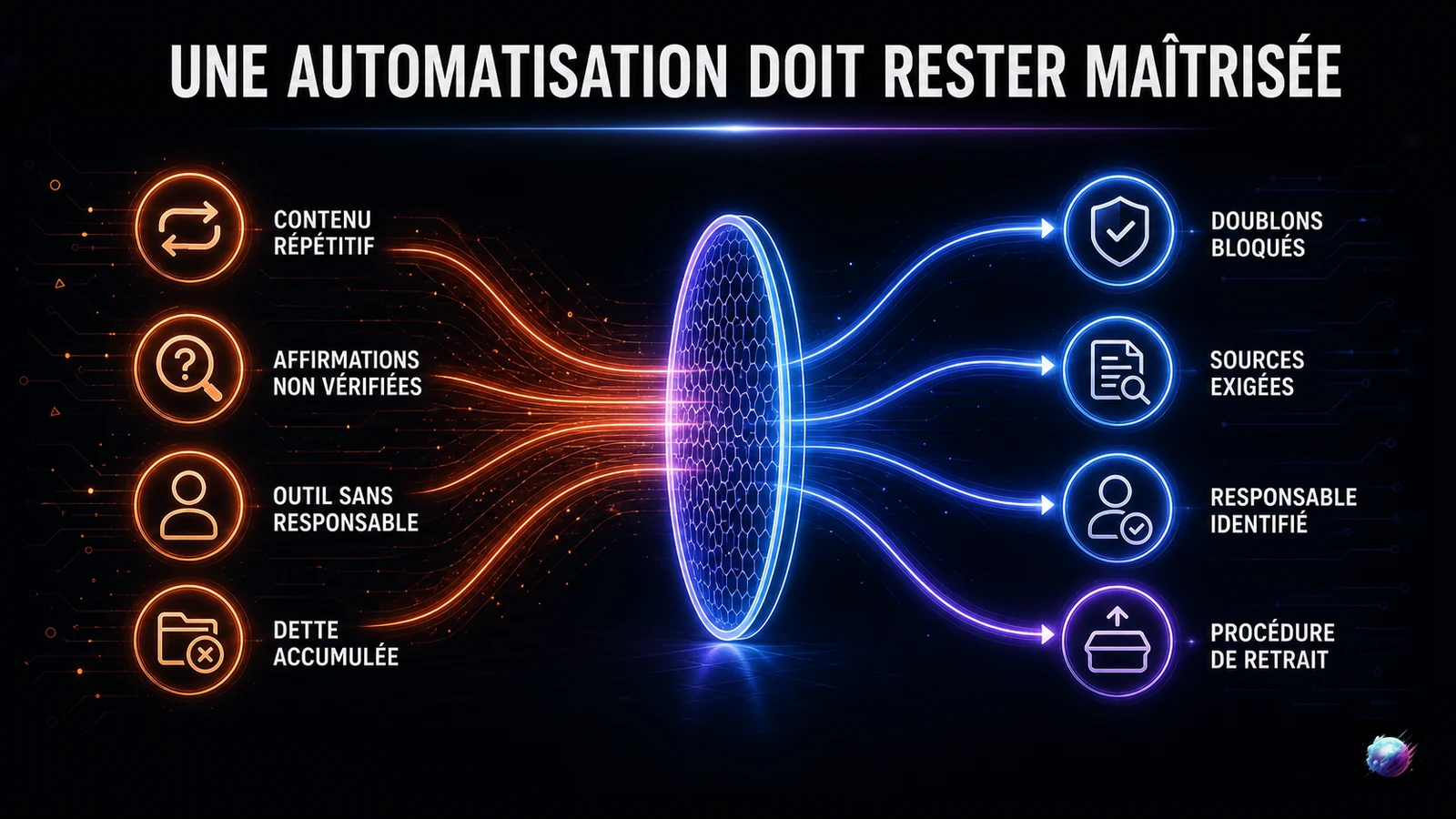 UNE AUTOMATISATION DOIT RESTER MAÎTRISÉE

CONTENU RÉPÉTITIF

AFFIRMATIONS NON VÉRIFIÉES

OUTIL SANS RESPONSABLE

DETTE ACCUMULÉE

DOUBLONS BLOQUÉS

SOURCES EXIGÉES

RESPONSABLE IDENTIFIÉ

PROCÉDURE DE RETRAIT