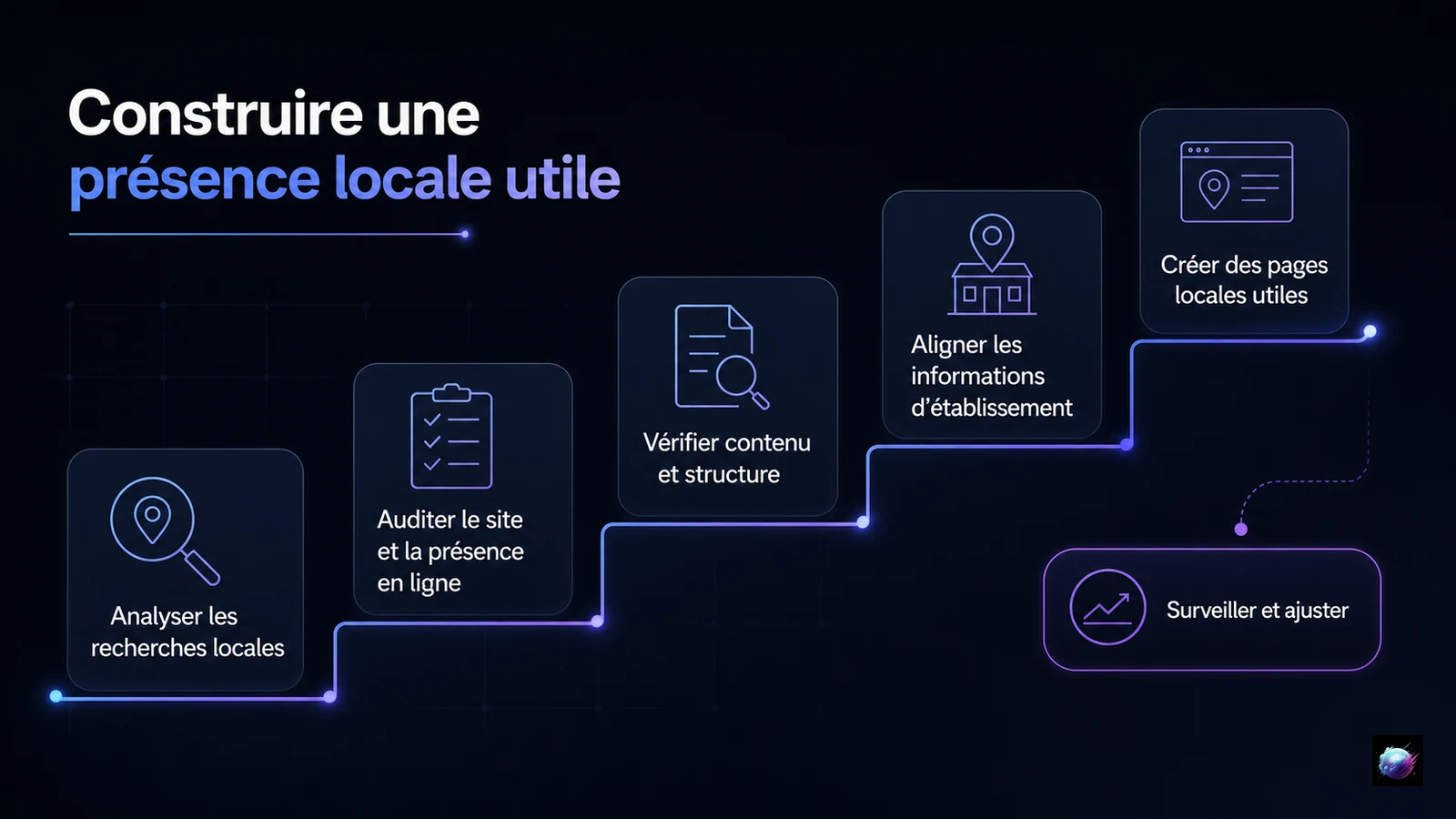 Construire une présence locale utile

Analyser les recherches locales

Auditer le site et la présence en ligne

Vérifier contenu et structure

Aligner les informations d'établissement

Créer des pages locales utiles

Surveiller et ajuster