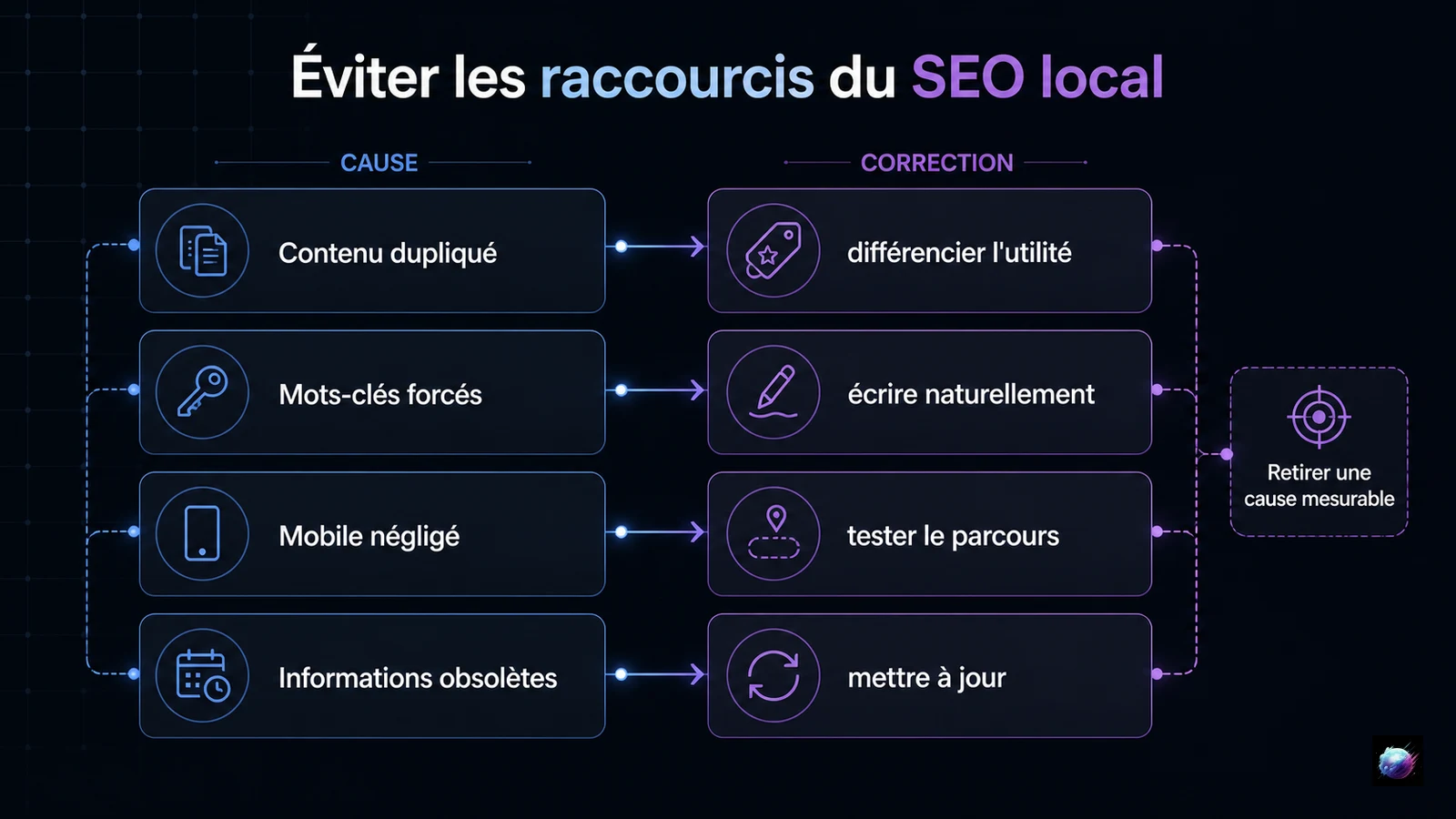 Éviter les raccourcis du SEO local

CAUSE

Contenu dupliqué

Mots-clés forcés

Mobile négligé

Informations obsolètes

CORRECTION

différencier l'utilité

écrire naturellement

tester le parcours

mettre à jour

Retirer une cause mesurable